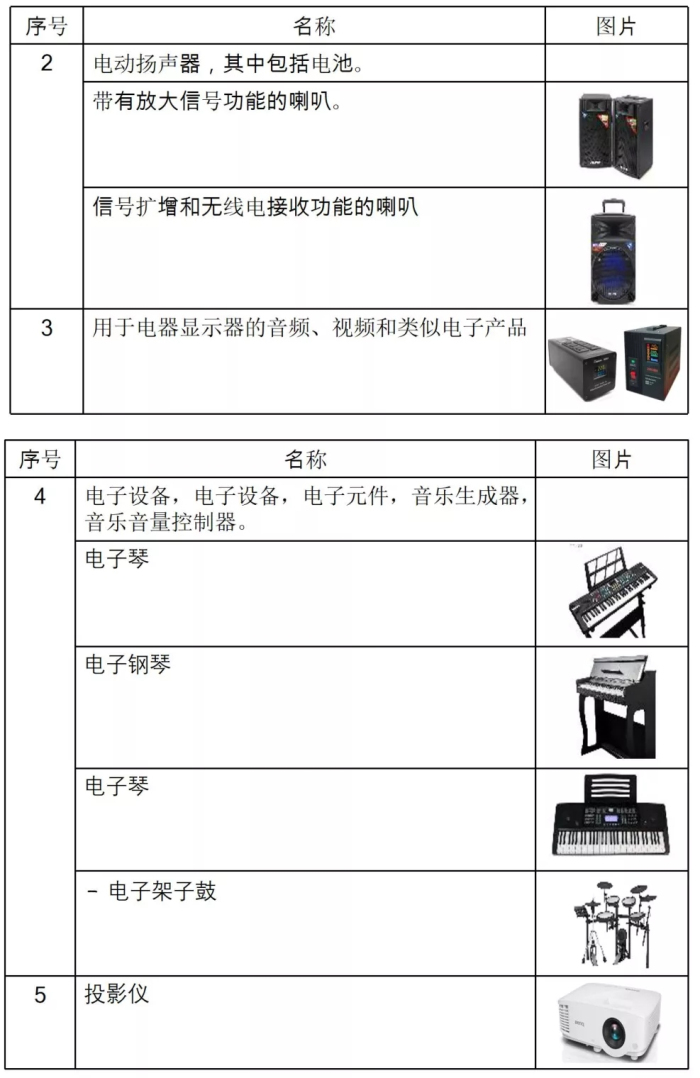 | 序号 | 名称 | 图片 |
|---|---|---|
| 2 | 电动扬声器，其中包括电池。 | |
| | 带有放大信号功能的喇叭。 | |
| | 信号扩增和无线电接收功能的喇叭 | |
| 3 | 用于电器显示器的音频、视频和类似电子产品 | |

| 序号 | 名称 | 图片 |
|---|---|---|
| 4 | 电子设备，电子设备，电子元件，音乐生成器，音乐音量控制器。 | |
| | 电子琴 | |
| | 电子钢琴 | |
| | 电子琴 | |
| | - 电子架子鼓 | |
| 5 | 投影仪 | |